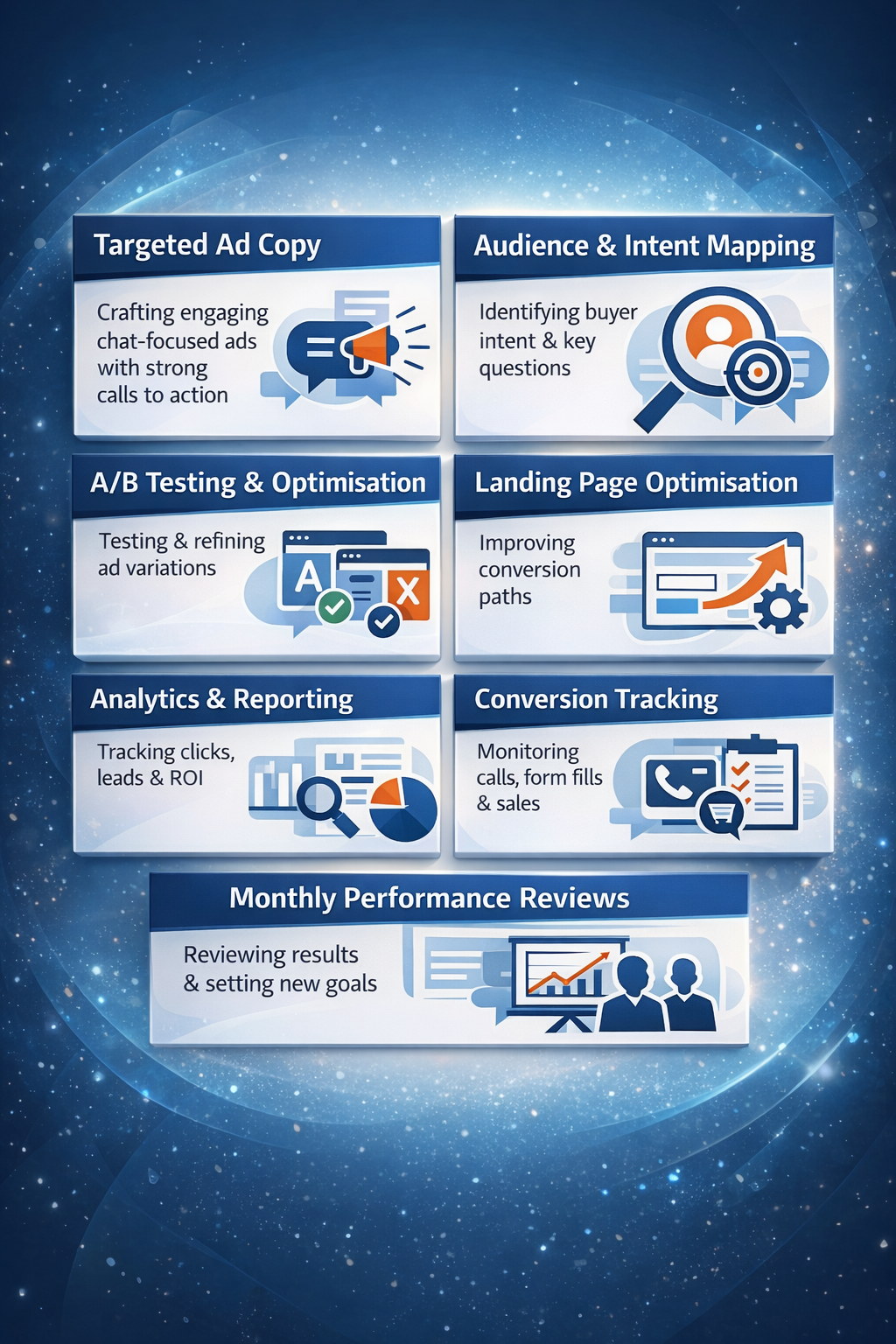 Targeted Ad Copy

Crafting engaging chat-focused ads with strong calls to action

Audience & Intent Mapping

Identifying buyer intent & key questions

A/B Testing & Optimisation

Testing & refining ad variations

A

X

Landing Page Optimisation

Improving conversion paths

Analytics & Reporting

Tracking clicks, leads & ROI

Conversion Tracking

Monitoring calls, form fills & sales

Monthly Performance Reviews

Reviewing results & setting new goals